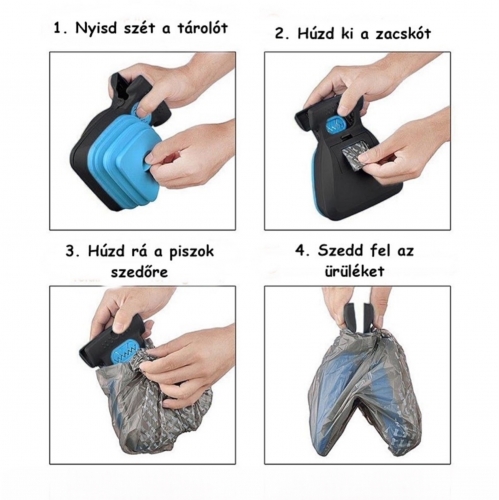 1. Nyisd szét a tárolót

2. Húzd ki a zacskót

3. Húzd rá a piszok szedőre

4. Szedd fel az ürüléket