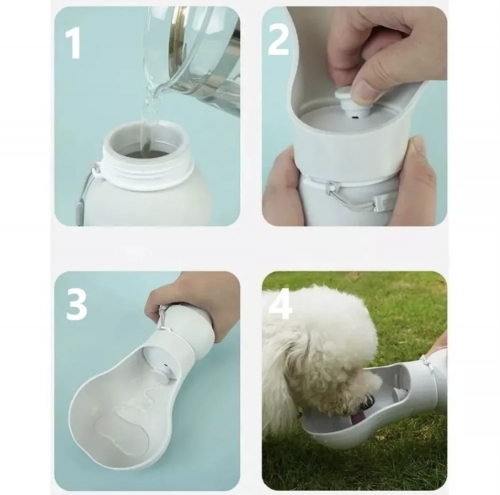 1

2

3

4